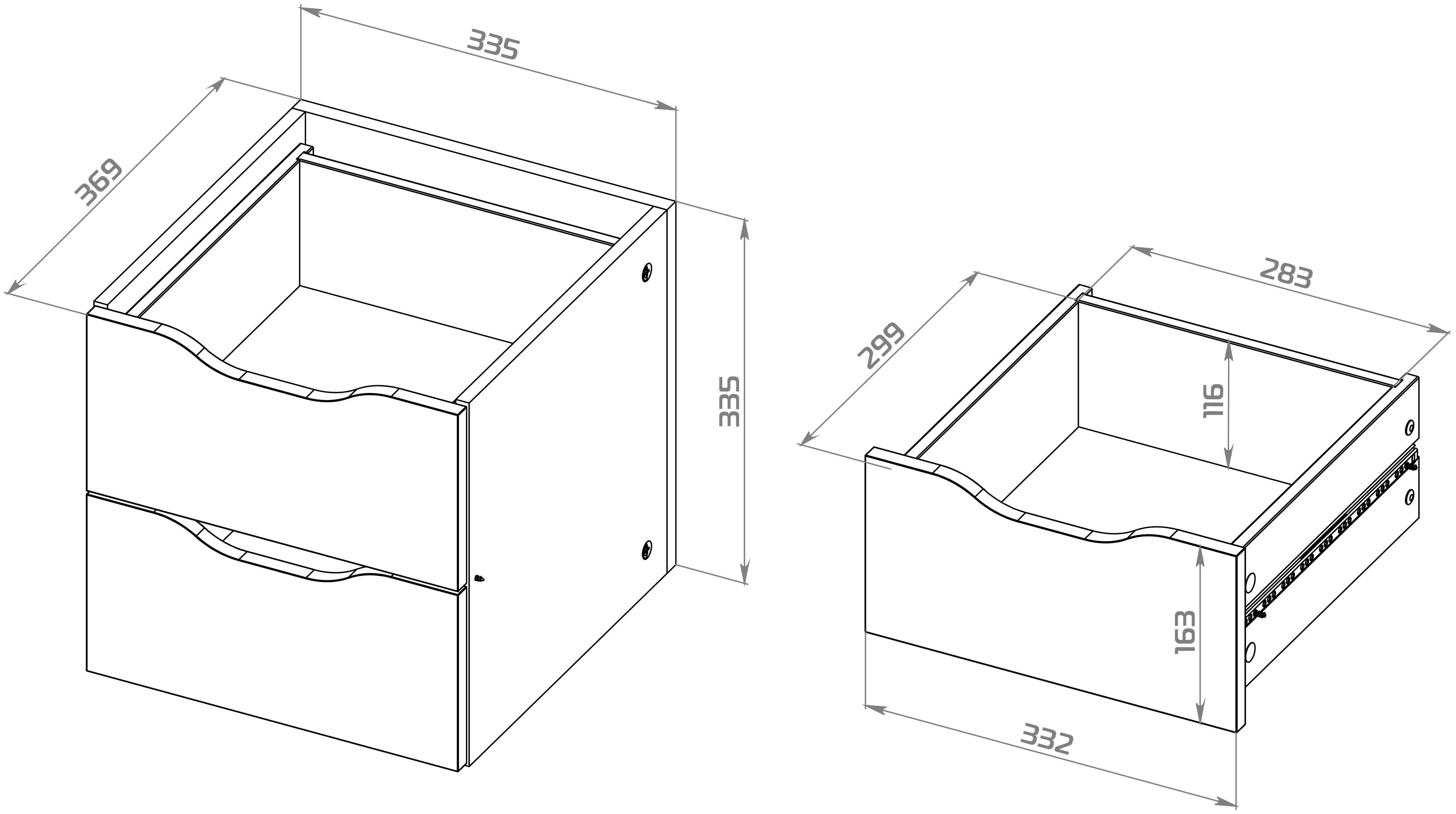 335

369

335

283

299

116

163

332