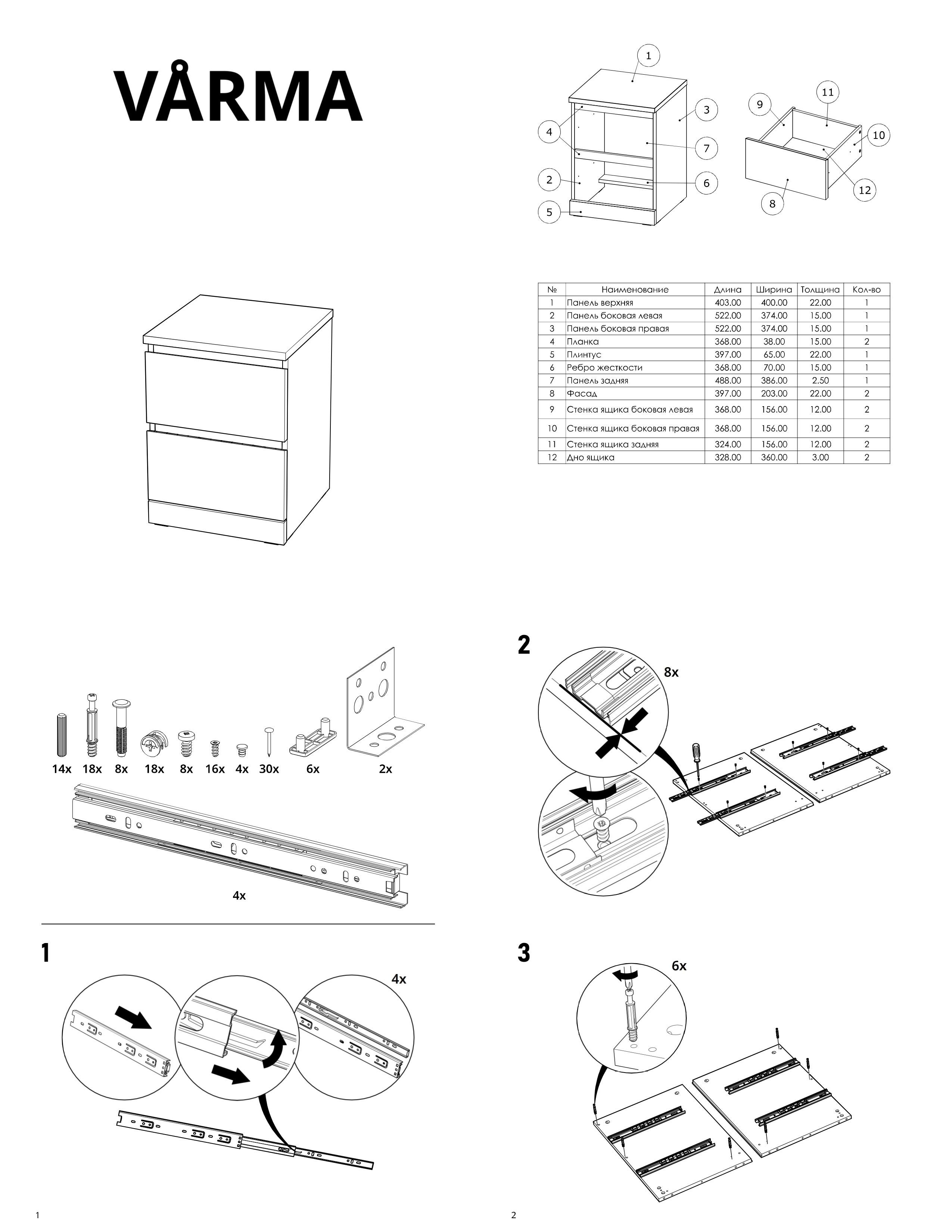 VÅRMA

14x 18x 8x 18x 8x 16x 4x 30x 6x 2x

4x

1

4x

1

1
3
4
7
2
6
5
9
11
10
12
8

| № | Наименование | Длина | Ширина | Толщина | Кол-во |
|---|---|---|---|---|---|
| 1 | Панель верхняя | 403.00 | 400.00 | 22.00 | 1 |
| 2 | Панель боковая левая | 522.00 | 374.00 | 15.00 | 1 |
| 3 | Панель боковая правая | 522.00 | 374.00 | 15.00 | 1 |
| 4 | Планка | 368.00 | 38.00 | 15.00 | 2 |
| 5 | Плинтус | 397.00 | 65.00 | 22.00 | 1 |
| 6 | Ребро жесткости | 368.00 | 70.00 | 15.00 | 1 |
| 7 | Панель задняя | 488.00 | 386.00 | 2.50 | 1 |
| 8 | Фасад | 397.00 | 203.00 | 22.00 | 2 |
| 9 | Стенка ящика боковая левая | 368.00 | 156.00 | 12.00 | 2 |
| 10 | Стенка ящика боковая правая | 368.00 | 156.00 | 12.00 | 2 |
| 11 | Стенка ящика задняя | 324.00 | 156.00 | 12.00 | 2 |
| 12 | Дно ящика | 328.00 | 360.00 | 3.00 | 2 |

2

8x

3

6x

2