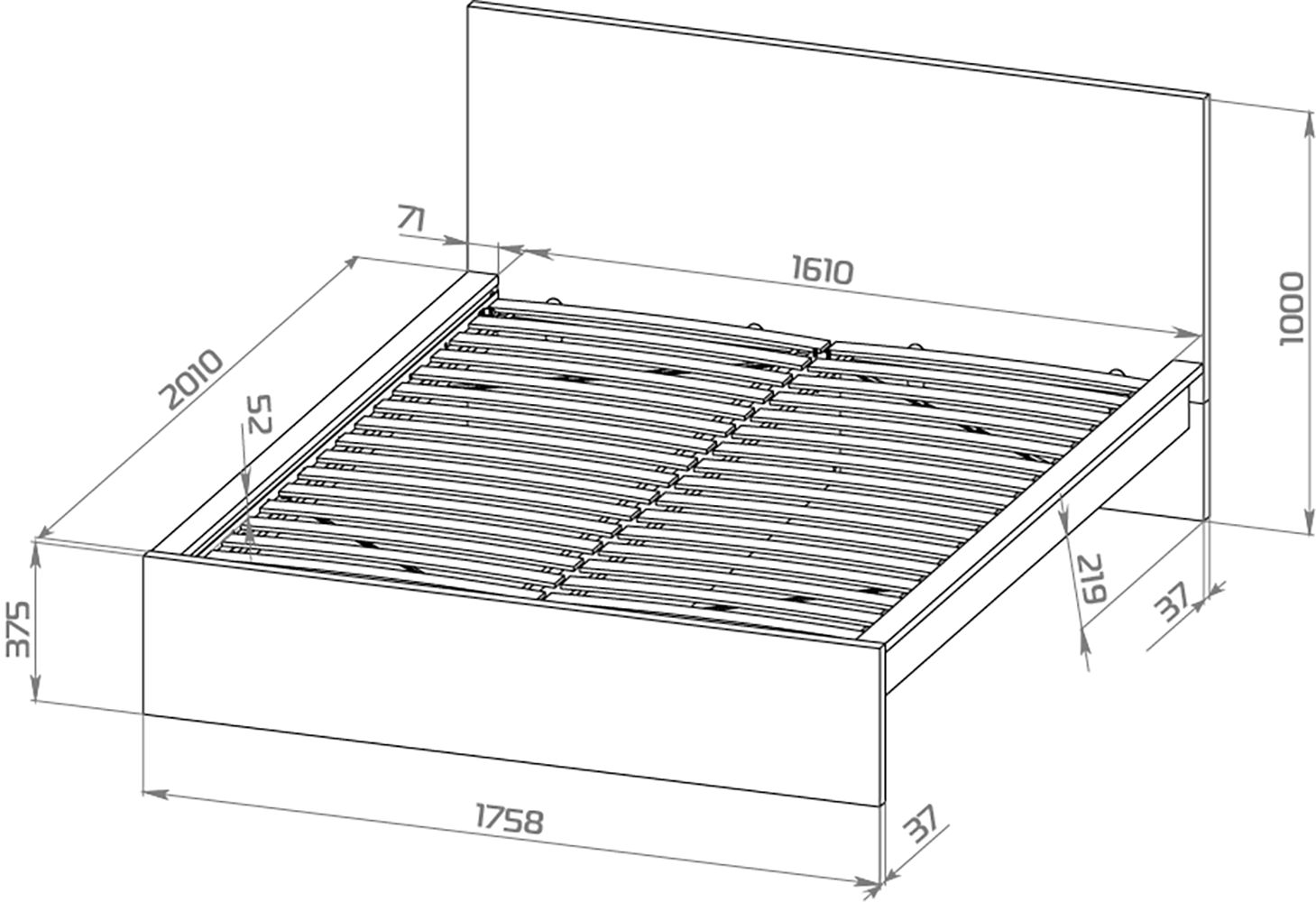 71
1610
1000
2010
52
219
37
375
1758
37