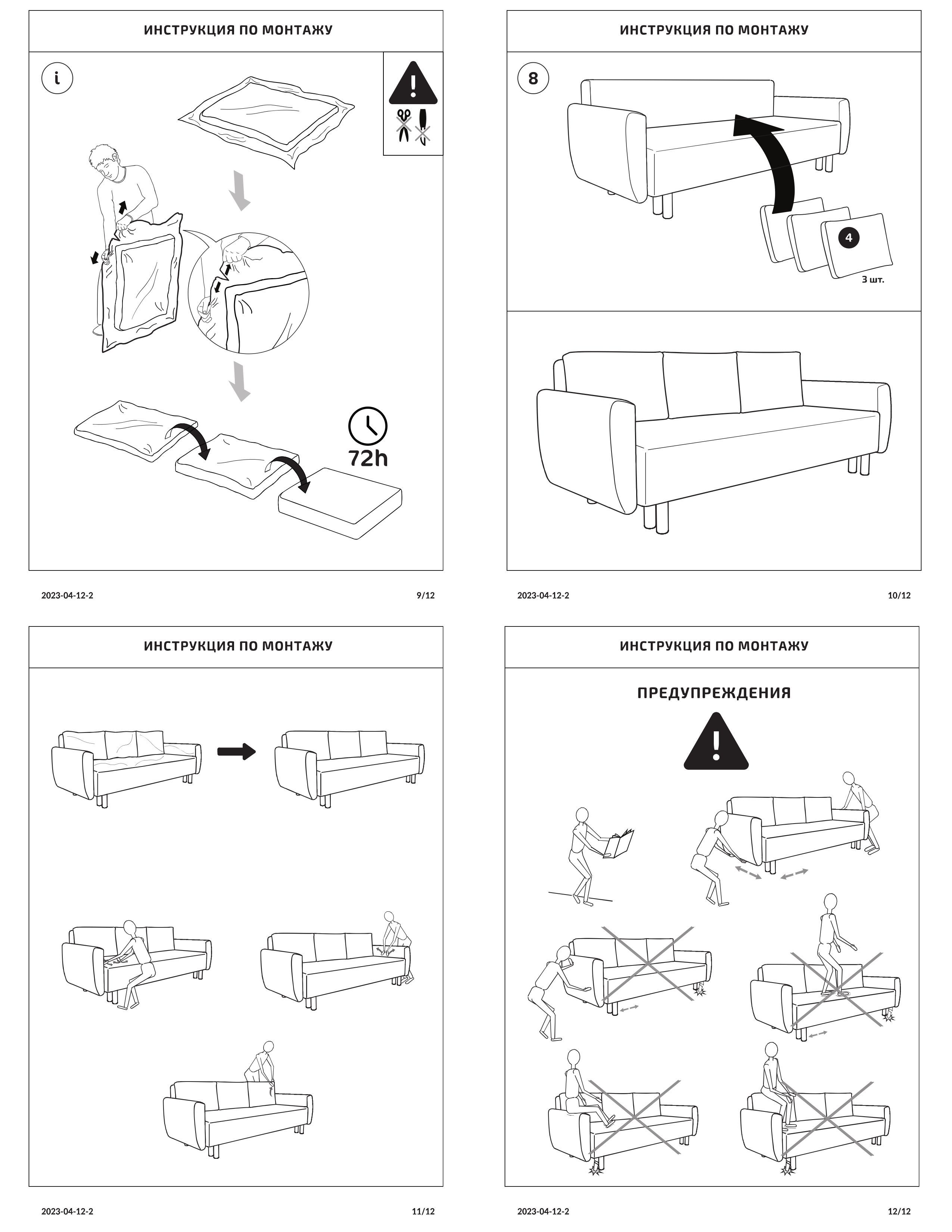 ИНСТРУКЦИЯ ПО МОНТАЖУ

i

72h

2023-04-12-2

9/12

ИНСТРУКЦИЯ ПО МОНТАЖУ

8

4

3 шт.

2023-04-12-2

10/12

ИНСТРУКЦИЯ ПО МОНТАЖУ

2023-04-12-2

11/12

ИНСТРУКЦИЯ ПО МОНТАЖУ

ПРЕДУПРЕЖДЕНИЯ

2023-04-12-2

12/12