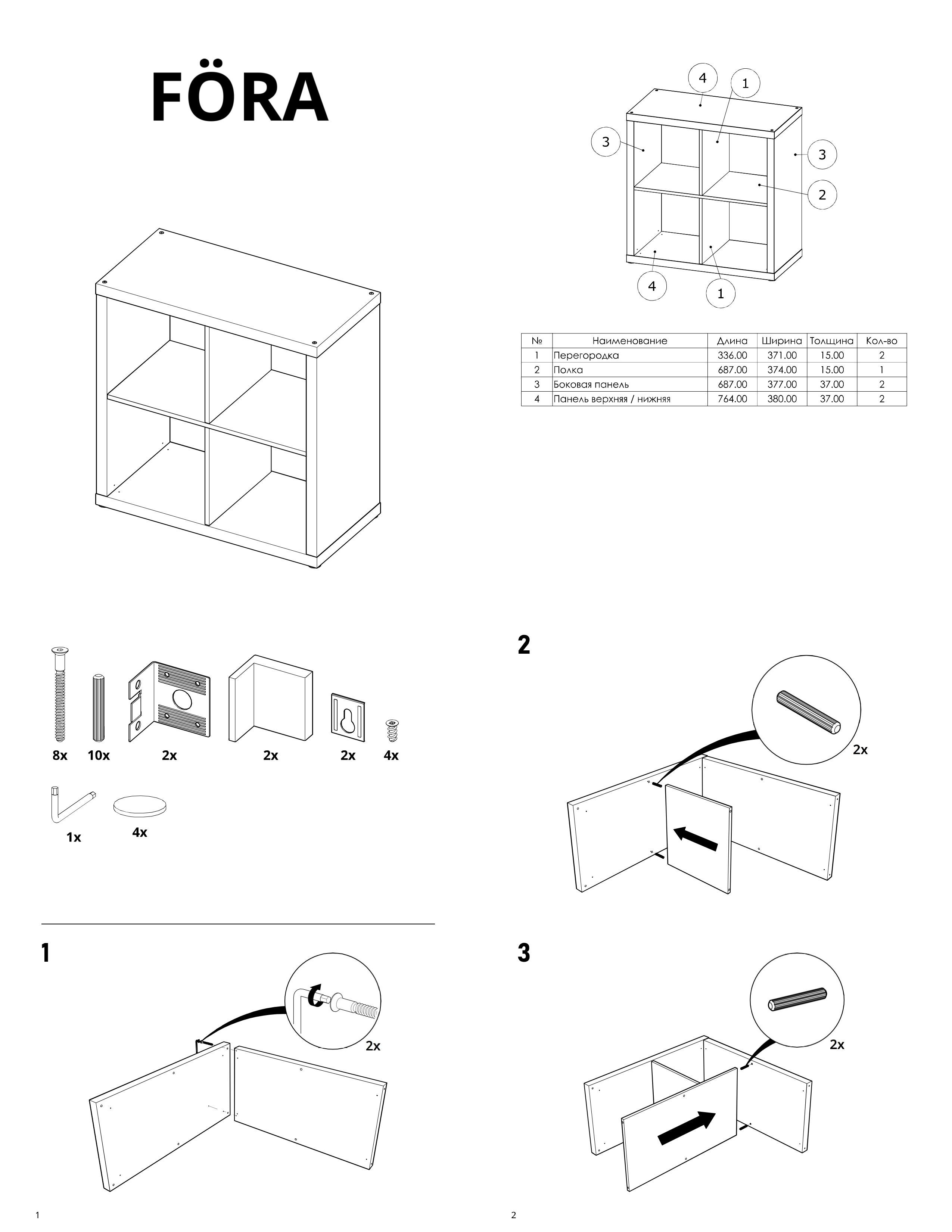 FÖRA

8x 10x 2x 2x 2x 4x

1x 4x

1

2x

1

4
1
3
3
2
4
1

| № | Наименование | Длина | Ширина | Толщина | Кол-во |
|---|---|---|---|---|---|
| 1 | Перегородка | 336.00 | 371.00 | 15.00 | 2 |
| 2 | Полка | 687.00 | 374.00 | 15.00 | 1 |
| 3 | Боковая панель | 687.00 | 377.00 | 37.00 | 2 |
| 4 | Панель верхняя / нижняя | 764.00 | 380.00 | 37.00 | 2 |

2

2x

3

2x

2