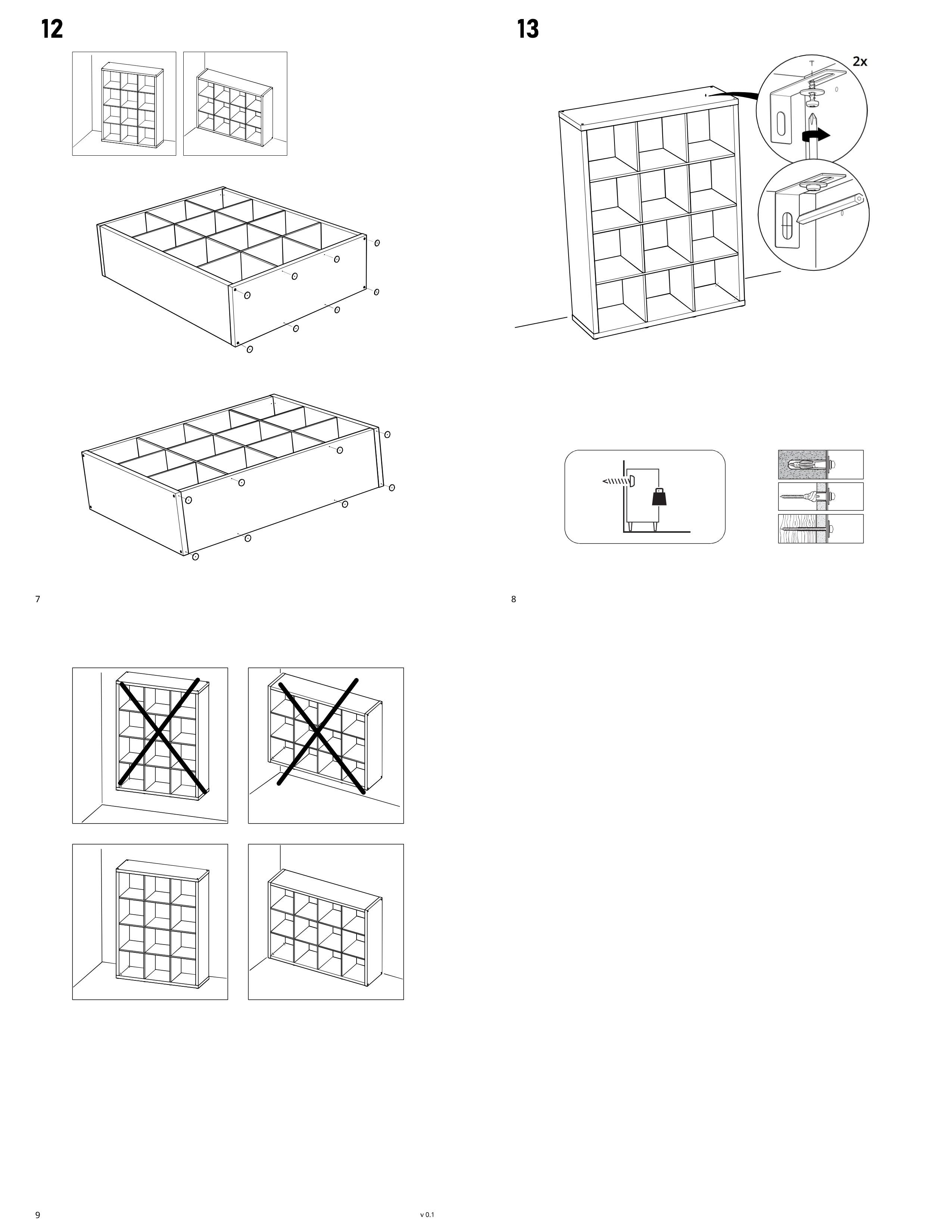 12

7

13

2x

8

9

v 0.1