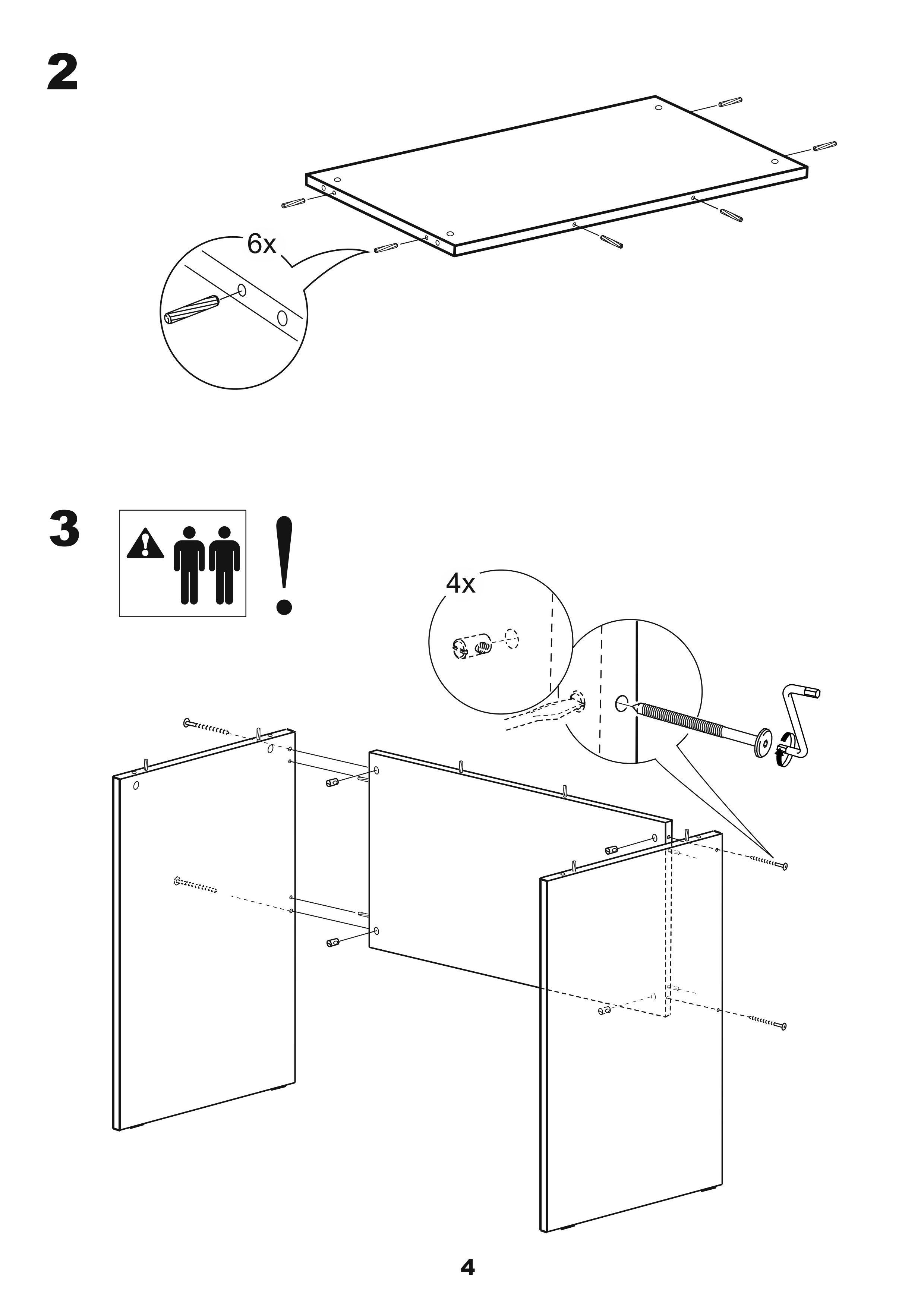 2

6x

3

!

4x

4