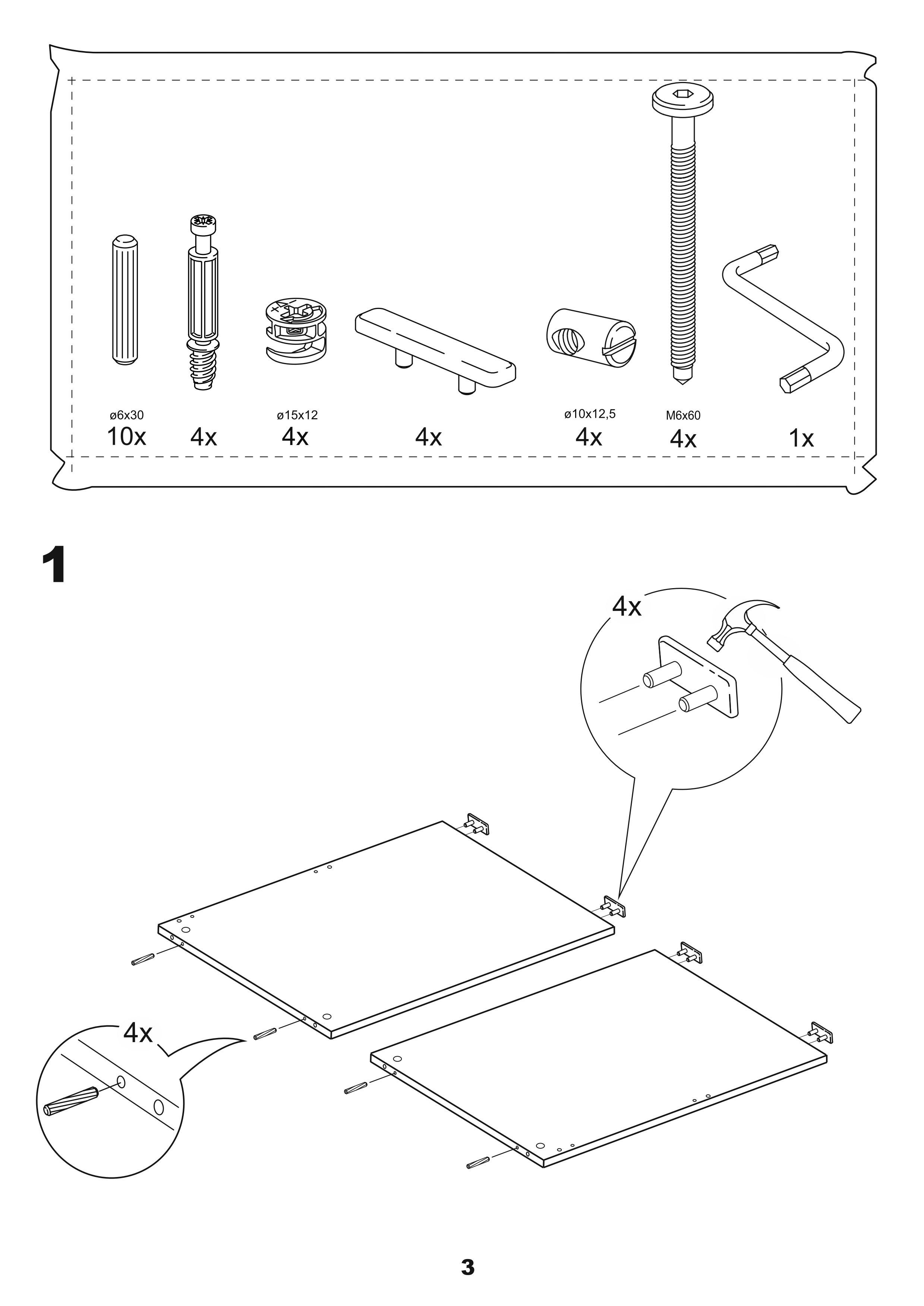 ø6x30
10x

4x

ø15x12
4x

4x

ø10x12,5
4x

M6x60
4x

1x

1

4x

4x

3