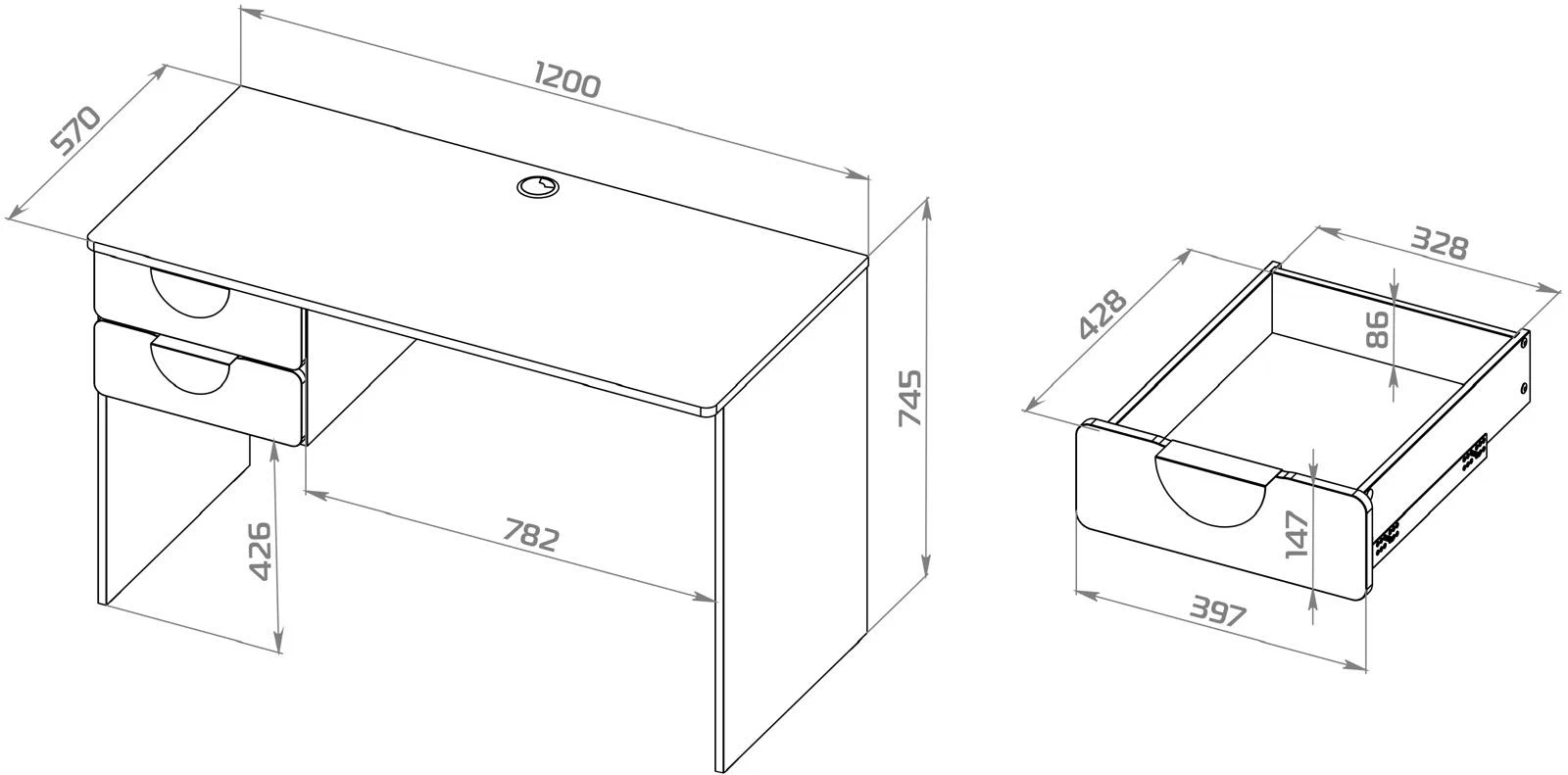 570
1200
745
426
782
428
328
86
147
397