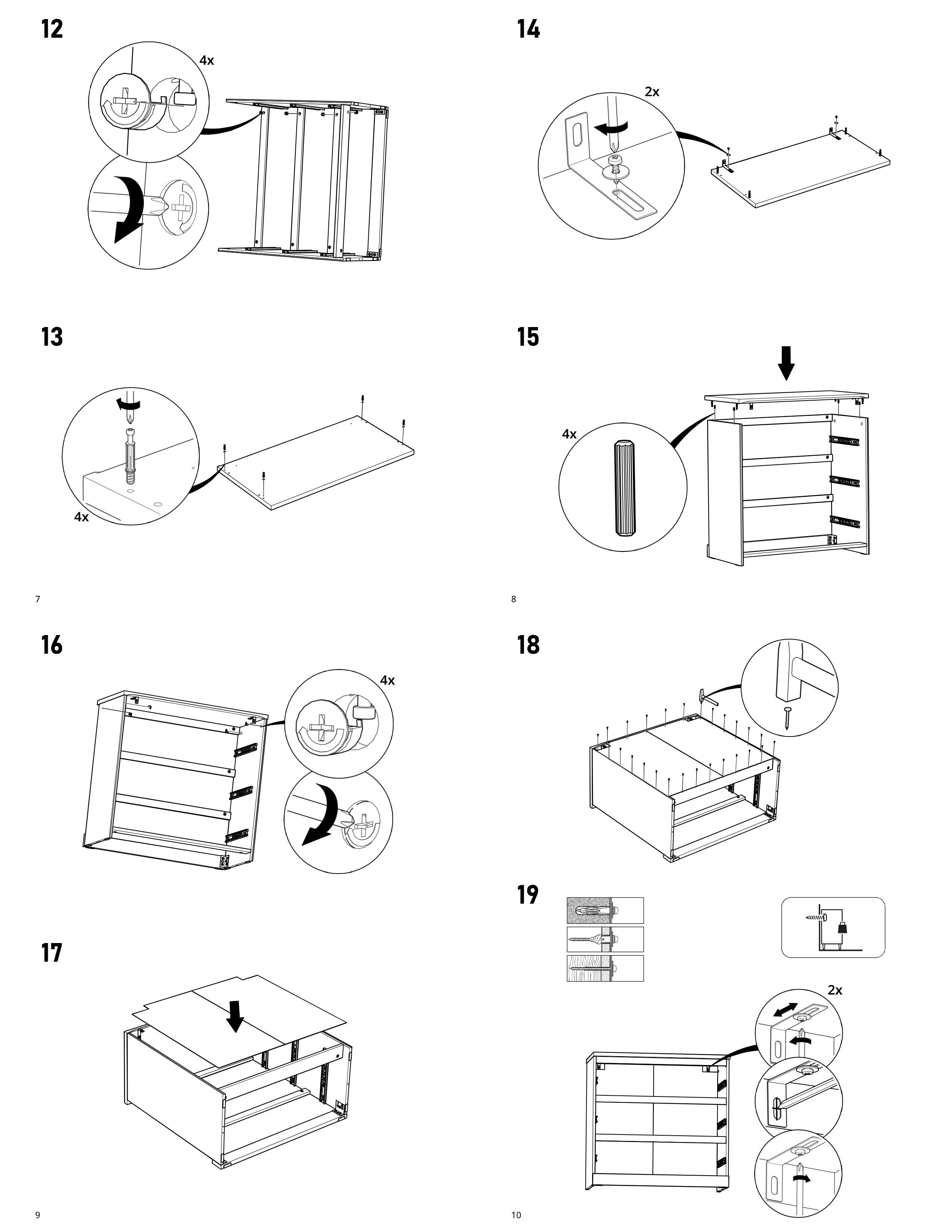 12

4x

13

4x

7

14

2x

15

4x

8

16

4x

17

9

18

19

2x

10