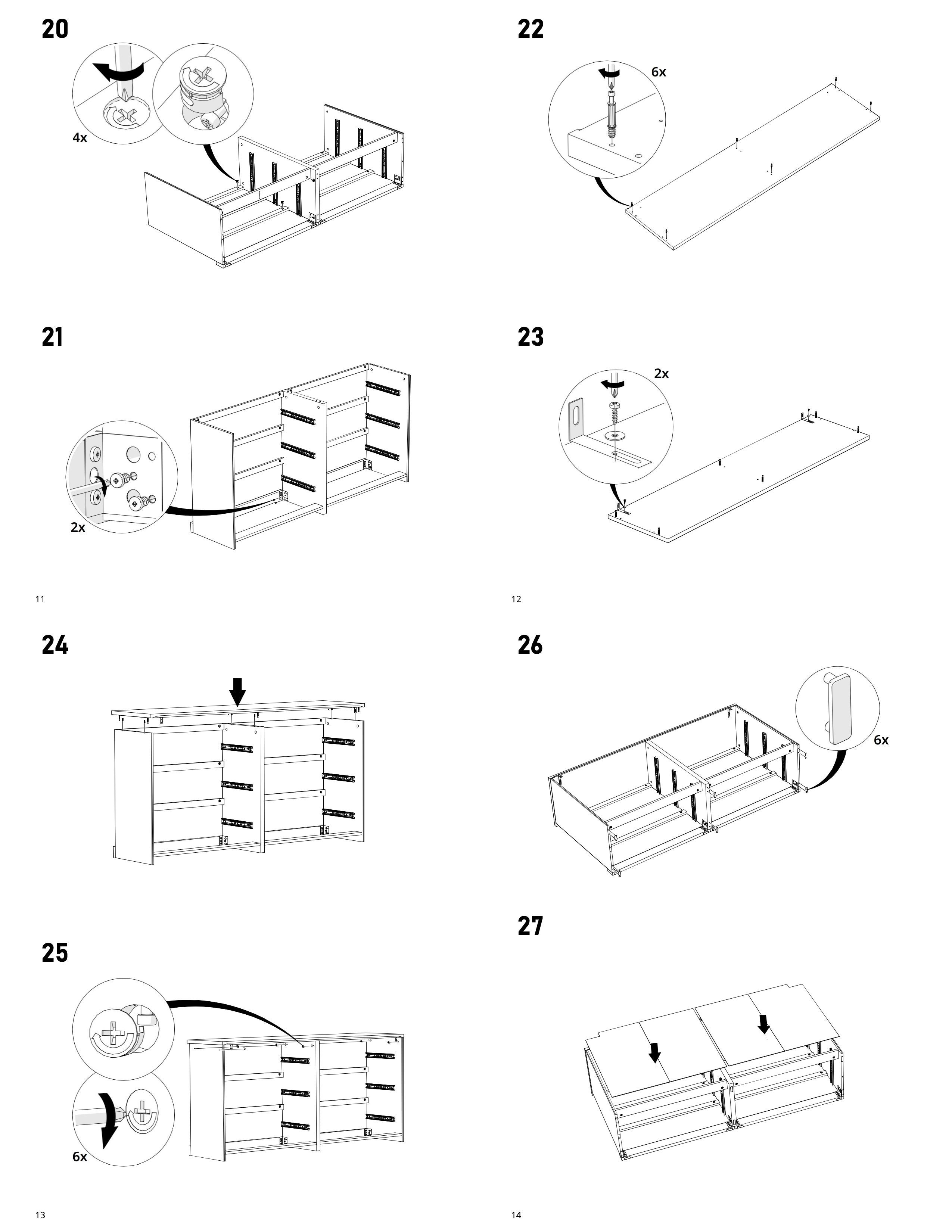 20

4x

21

2x

11

22

6x

23

2x

12

24

25

6x

13

26

6x

27

14