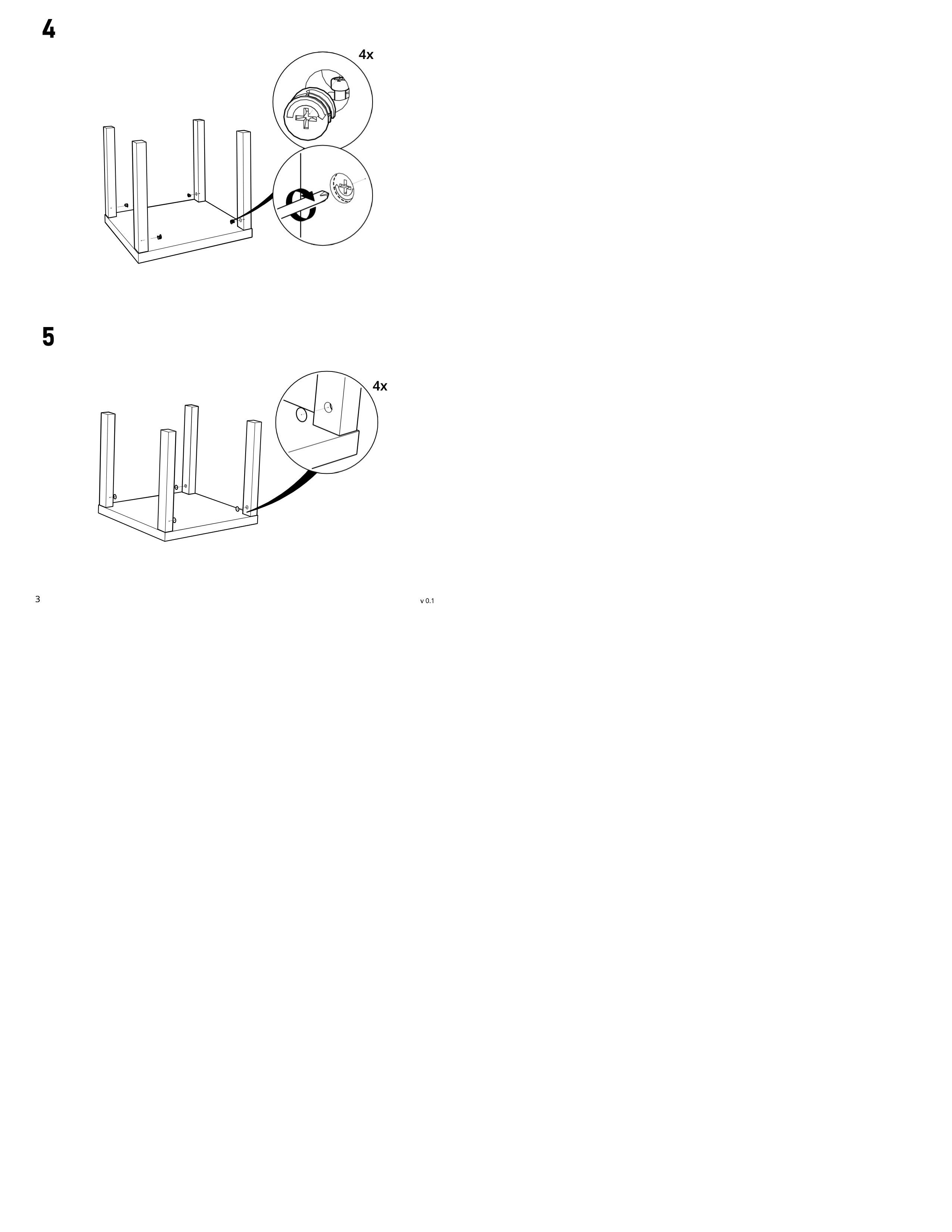 4

4x

5

4x

3

v 0.1