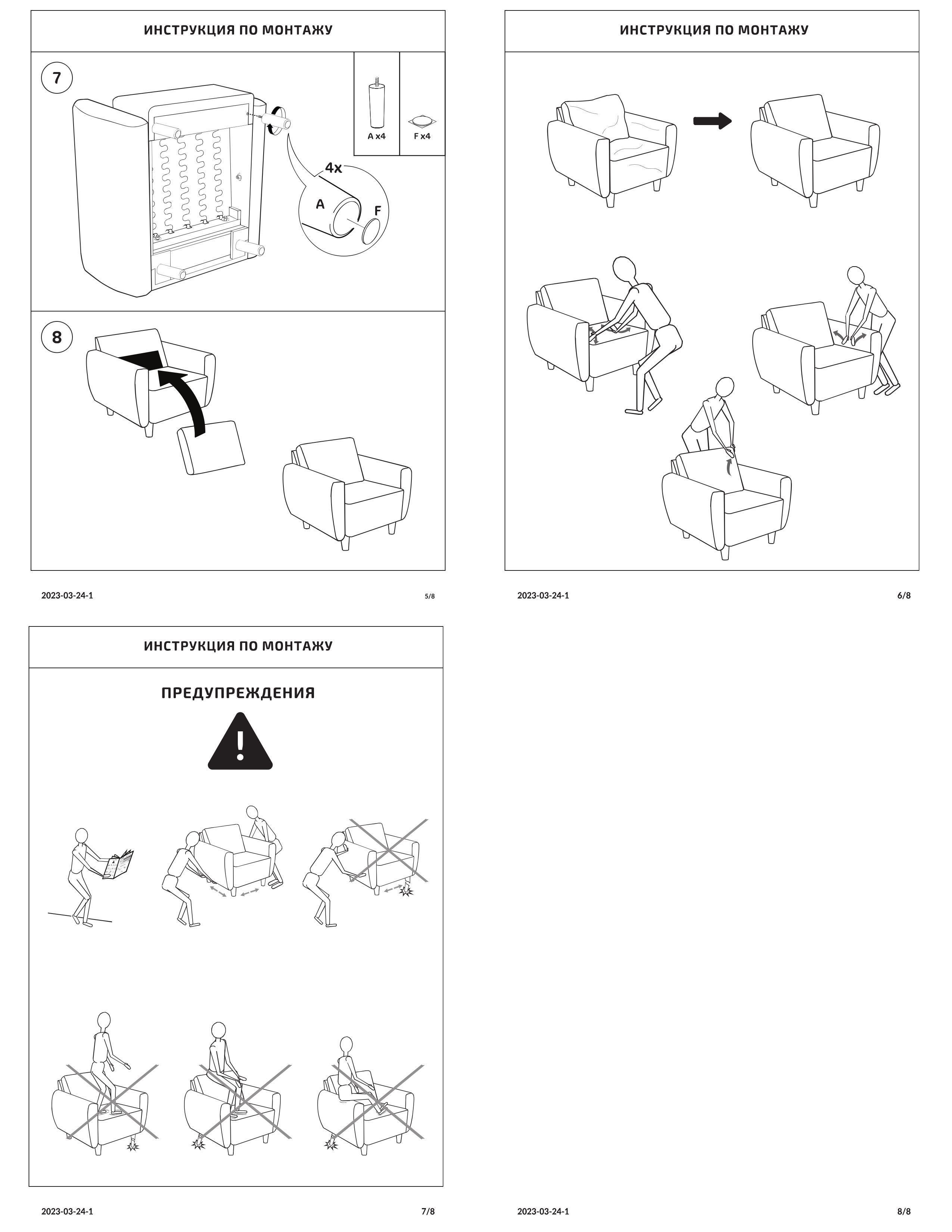 ИНСТРУКЦИЯ ПО МОНТАЖУ

7

A x4

F x4

4x

A

F

8

2023-03-24-1

5/8

ИНСТРУКЦИЯ ПО МОНТАЖУ

2023-03-24-1

6/8

ИНСТРУКЦИЯ ПО МОНТАЖУ

ПРЕДУПРЕЖДЕНИЯ

2023-03-24-1

7/8

2023-03-24-1

8/8