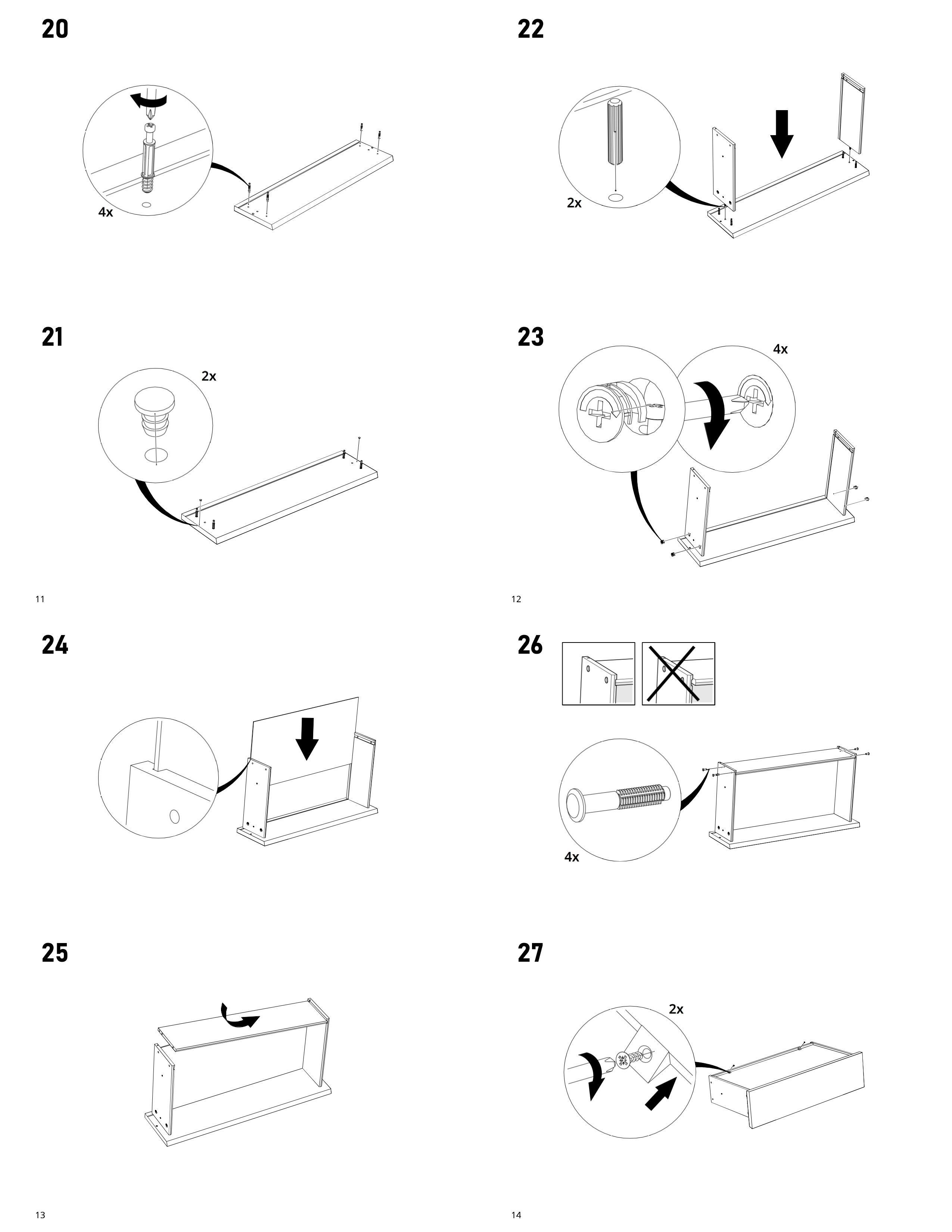 20

4x

21

2x

11

22

2x

23

4x

12

24

25

13

26

4x

27

2x

14