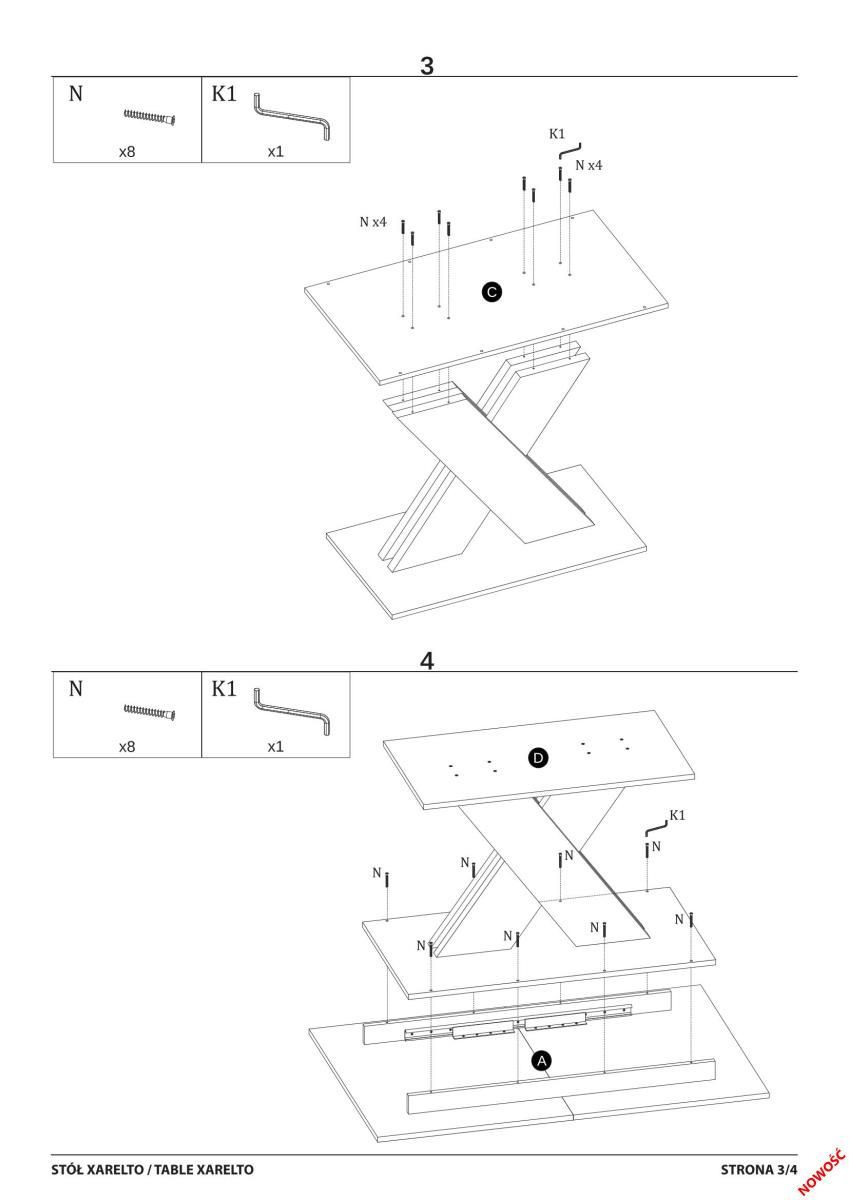 3

| N | K1 |
|---|---|
| x8 | x1 |

K1
N x4
N x4
C

4

| N | K1 |
|---|---|
| x8 | x1 |

D
K1
N
N
N
N
N
N
N
N
A

STÓŁ XARELTO / TABLE XARELTO

STRONA 3/4

NOWOŚĆ