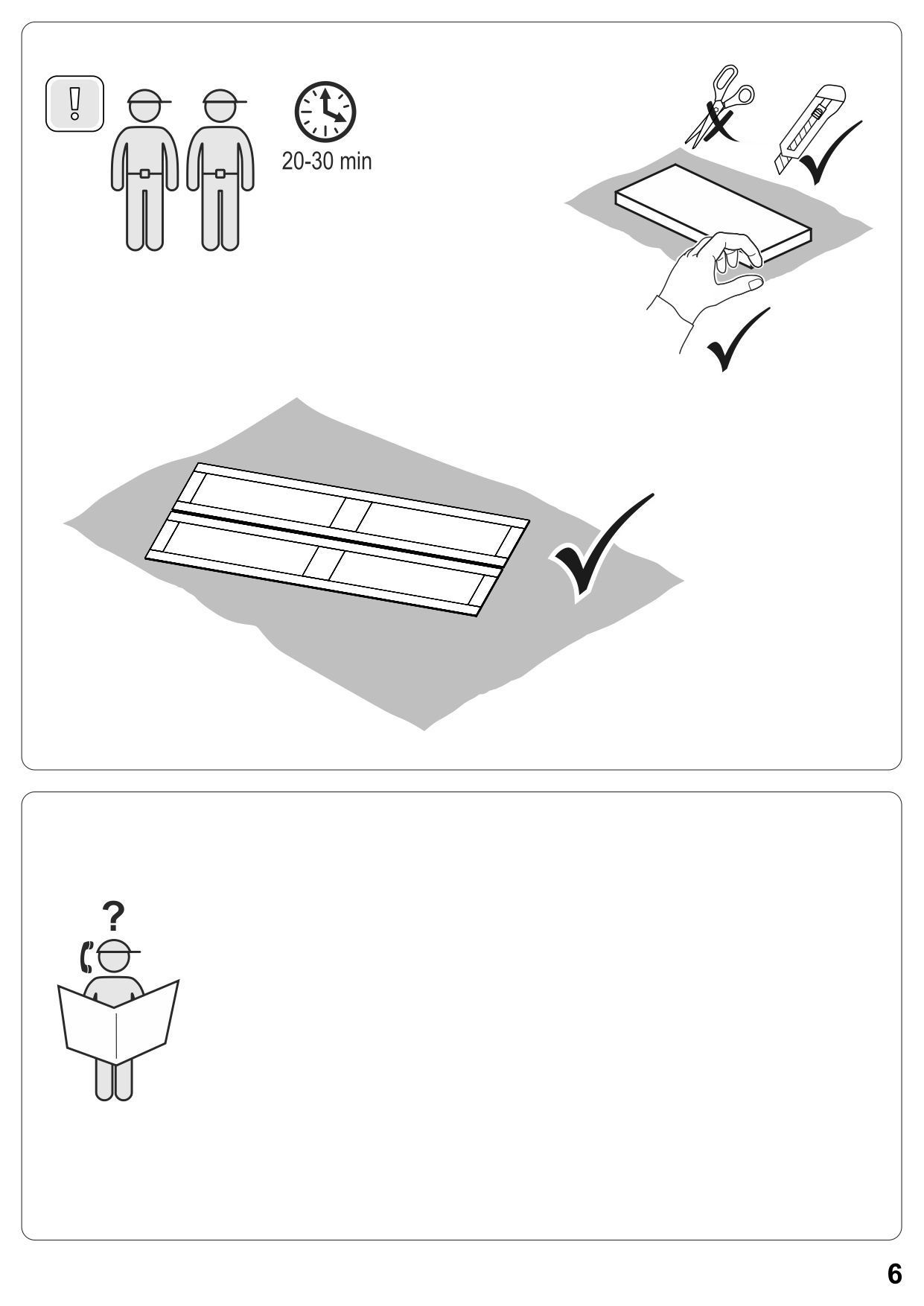 !

20-30 min

?

6