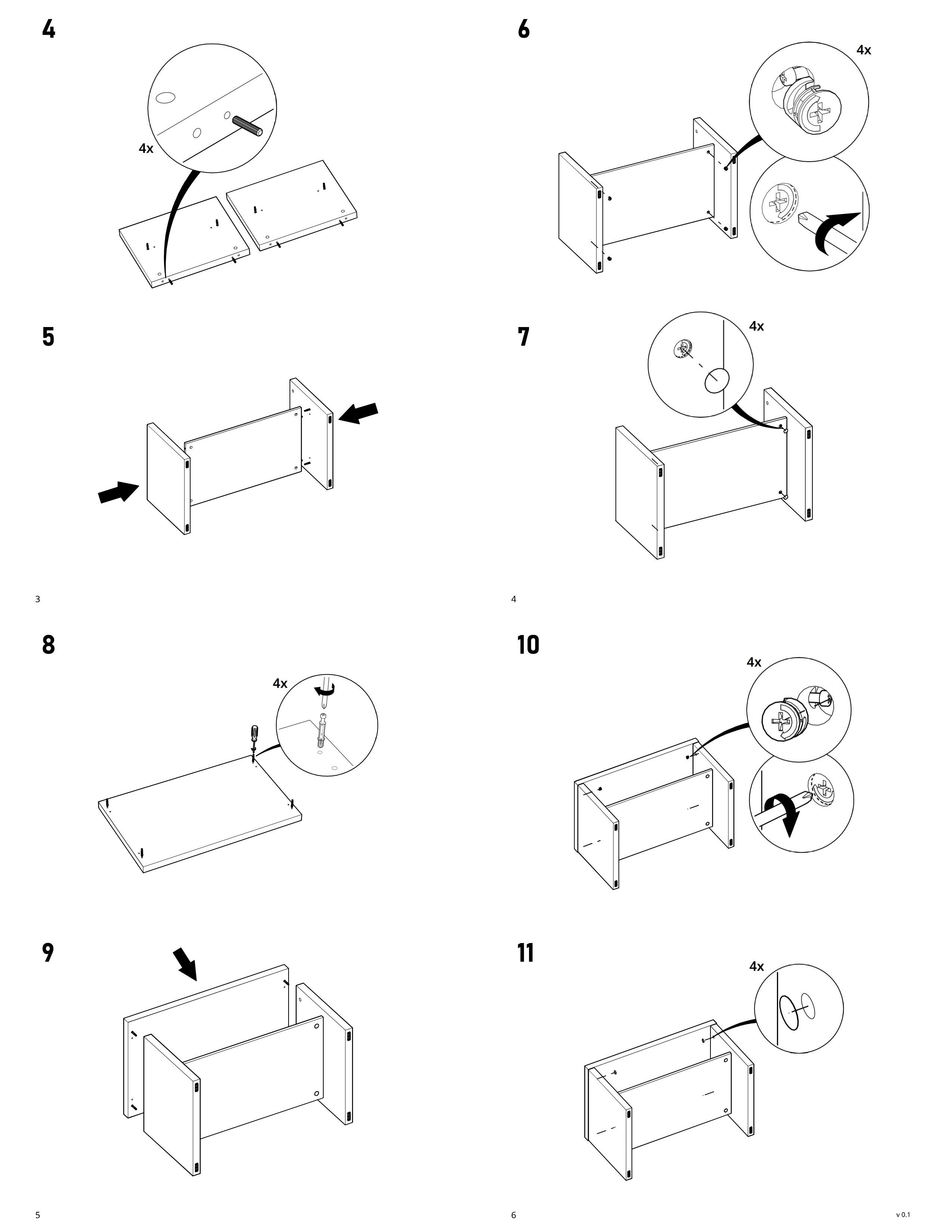 4

4x

5

3

6

4x

7

4x

4

8

4x

9

5

10

4x

11

4x

6

v 0.1