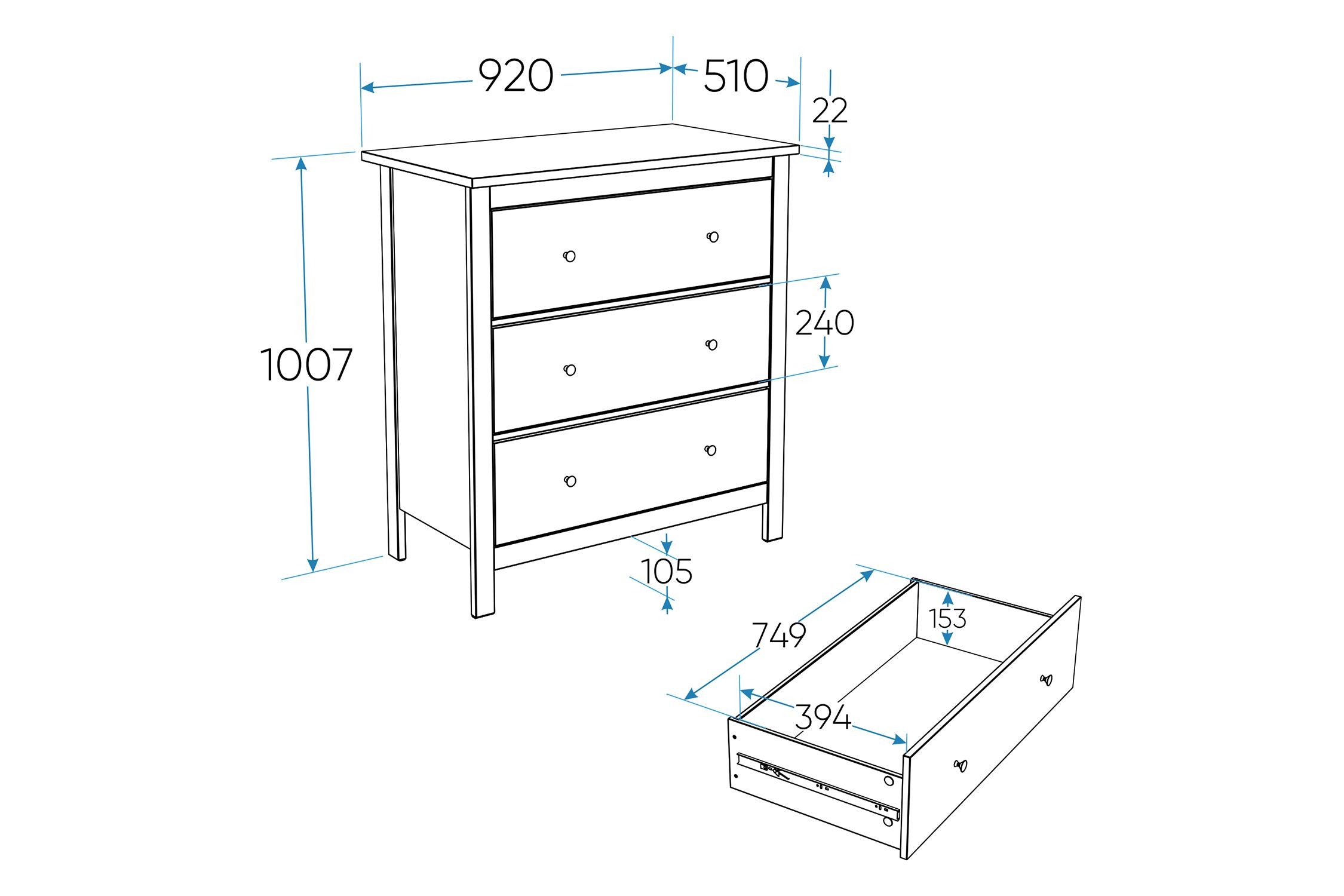 920
510
22
1007
240
105
749
153
394