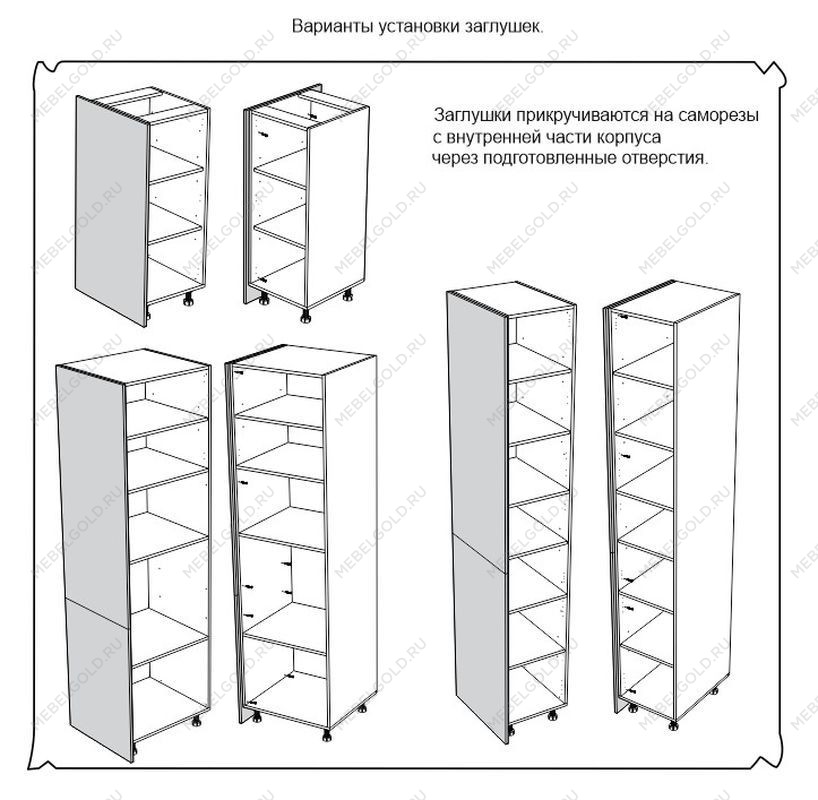 Варианты установки заглушек.

Заглушки прикручиваются на саморезы с внутренней части корпуса через подготовленные отверстия.

MEBELGOLD.RU